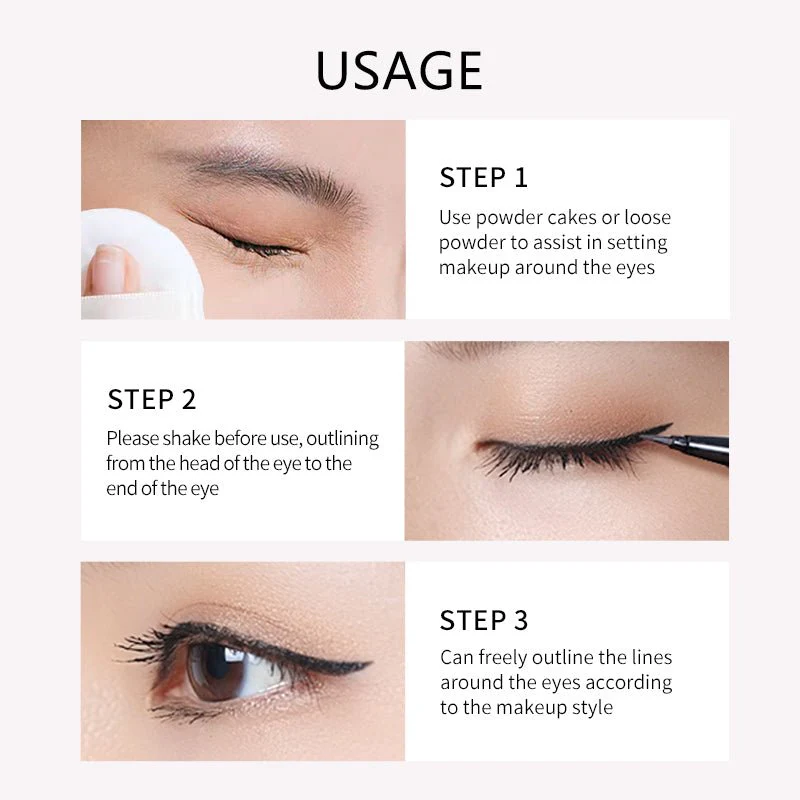 USAGE

STEP 1
Use powder cakes or loose powder to assist in setting makeup around the eyes

STEP 2
Please shake before use, outlining from the head of the eye to the end of the eye

STEP 3
Can freely outline the lines around the eyes according to the makeup style