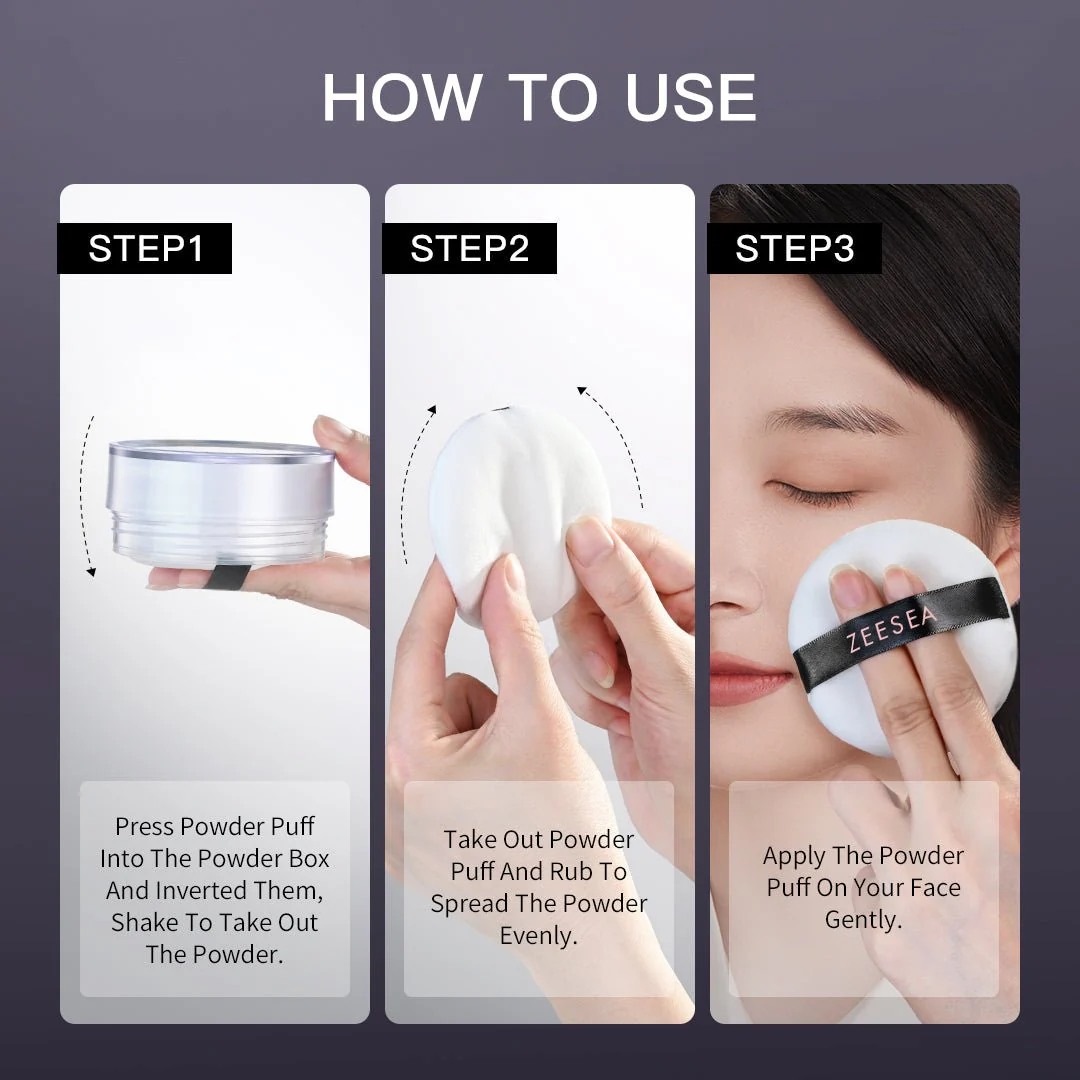 HOW TO USE

STEP1

Press Powder Puff Into The Powder Box And Inverted Them, Shake To Take Out The Powder.

STEP2

Take Out Powder Puff And Rub To Spread The Powder Evenly.

STEP3

ZEESEA

Apply The Powder Puff On Your Face Gently.