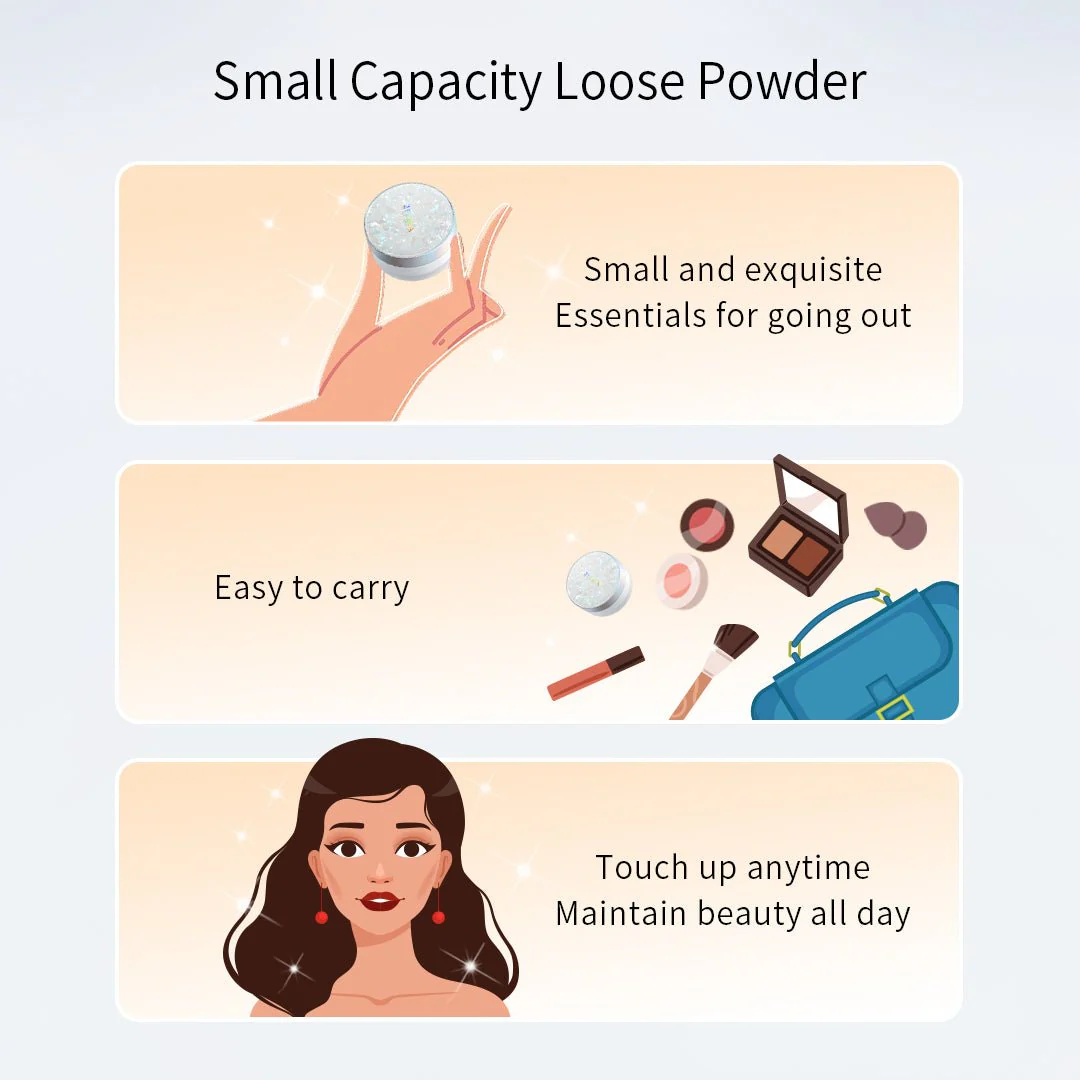 Small Capacity Loose Powder

Small and exquisite
Essentials for going out

Easy to carry

Touch up anytime
Maintain beauty all day