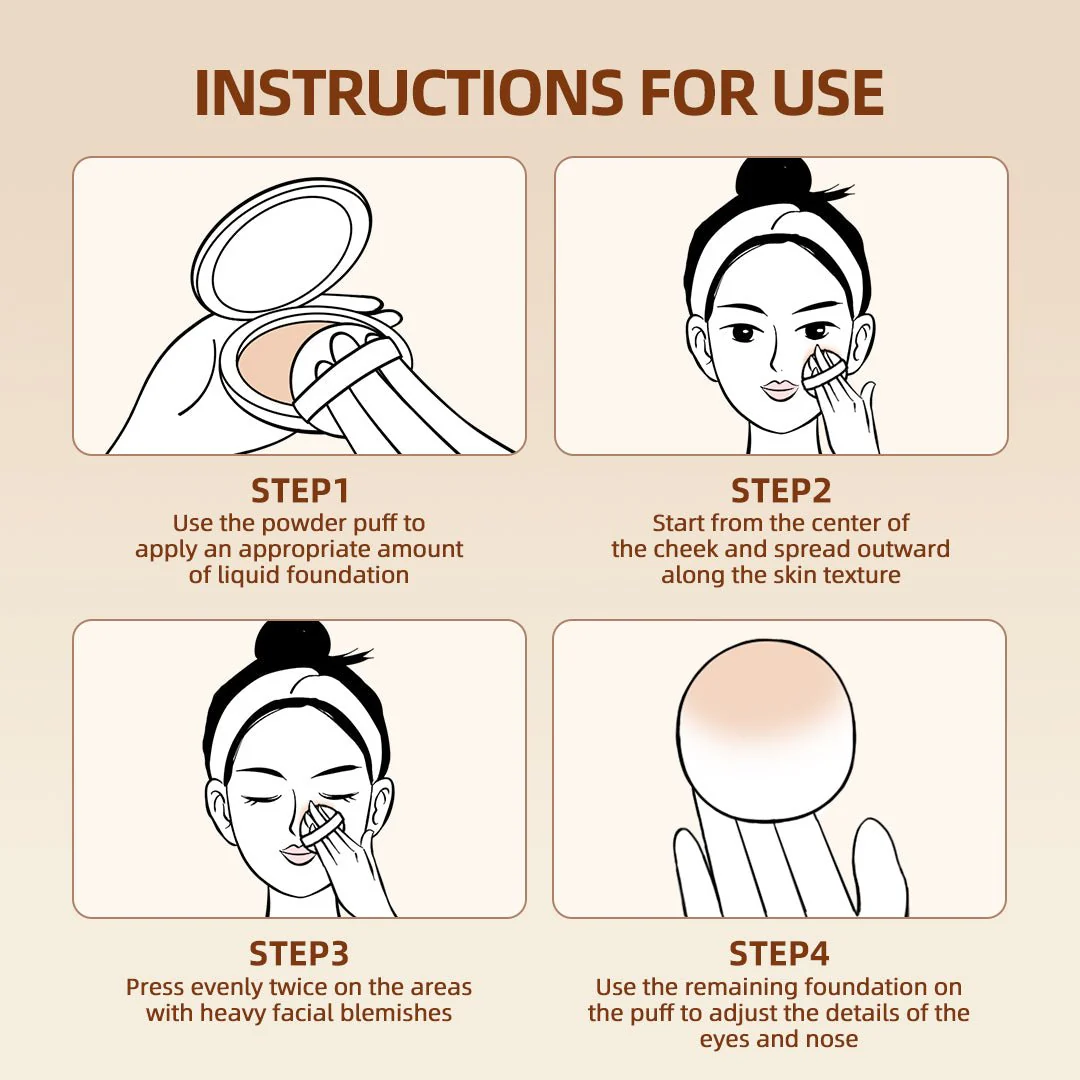 INSTRUCTIONS FOR USE

STEP1
Use the powder puff to apply an appropriate amount of liquid foundation

STEP2
Start from the center of the cheek and spread outward along the skin texture

STEP3
Press evenly twice on the areas with heavy facial blemishes

STEP4
Use the remaining foundation on the puff to adjust the details of the eyes and nose